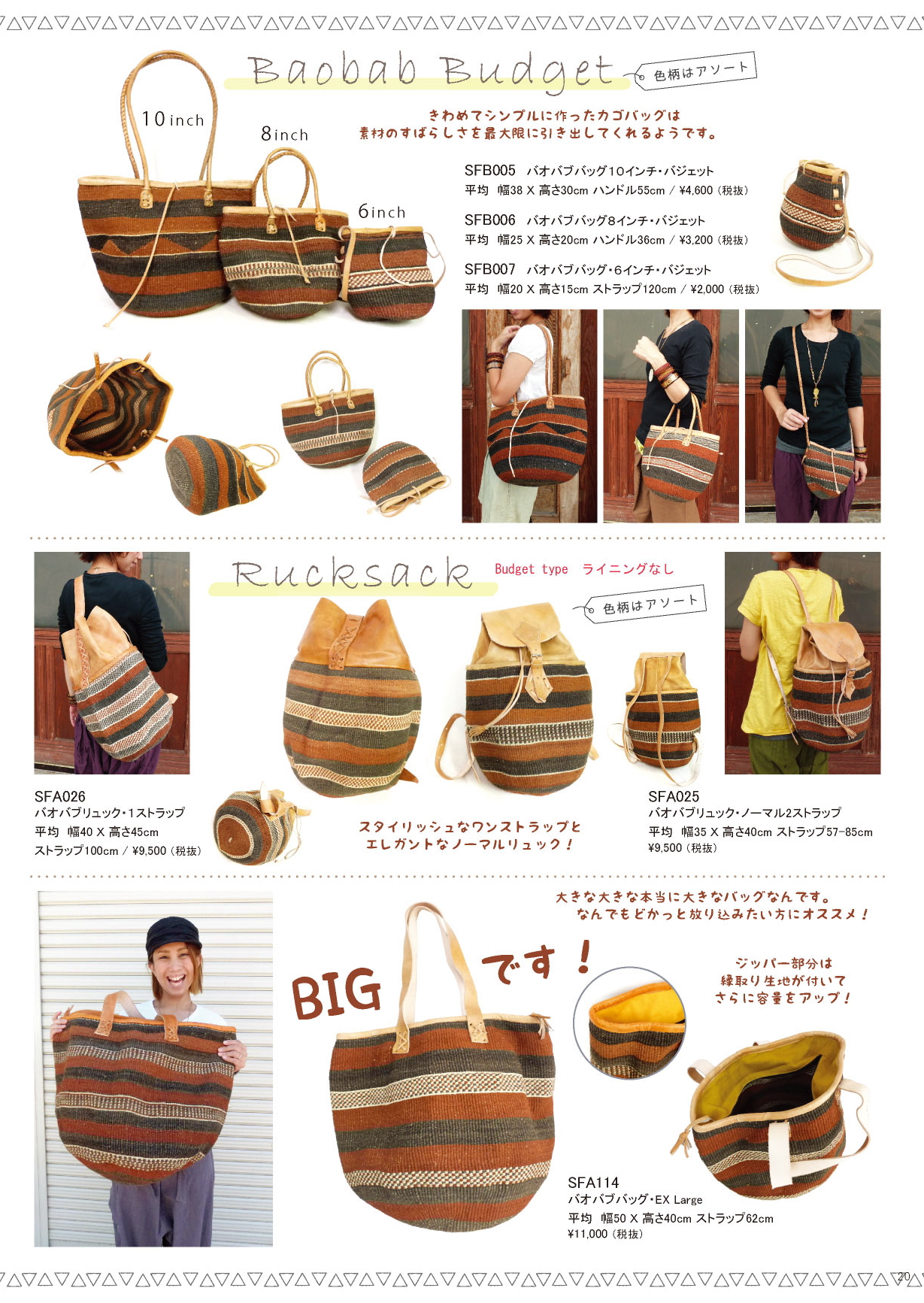 Baobab Budget

色柄はアソート

10inch

8inch

6inch

きわめてシンプルに作ったカゴバッグは
素材のすばらしさを最大限に引き出してくれるようです。

SFB005 バオバブバッグ10インチ・バジェット
平均 幅38 X 高さ30cm ハンドル55cm / ¥4,600（税抜）

SFB006 バオバブバッグ8インチ・バジェット
平均 幅25 X 高さ20cm ハンドル36cm / ¥3,200（税抜）

SFB007 バオバブバッグ・6インチ・バジェット
平均 幅20 X 高さ15cm ストラップ120cm / ¥2,000（税抜）

Rucksack

Budget type ライニングなし

色柄はアソート

SFA026
バオバブリュック・1ストラップ
平均 幅40 X 高さ45cm
ストラップ100cm / ¥9,500（税抜）

スタイリッシュなワンストラップと
エレガントなノーマルリュック！

SFA025
バオバブリュック・ノーマル2ストラップ
平均 幅35 X 高さ40cm ストラップ57-85cm
¥9,500（税抜）

大きな大きな本当に大きなバッグなんです。
なんでもどかっと放り込みたい方にオススメ！

BIG です！

ジッパー部分は
縁取り生地が付いて
さらに容量をアップ！

SFA114
バオバブバッグ・EX Large
平均 幅50 X 高さ40cm ストラップ62cm
¥11,000（税抜）

20